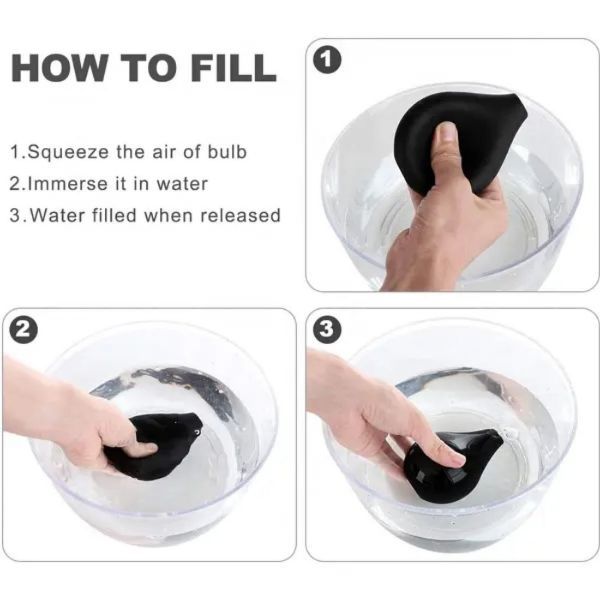 HOW TO FILL

1.Squeeze the air of bulb
2.Immerse it in water
3.Water filled when released

1

2

3